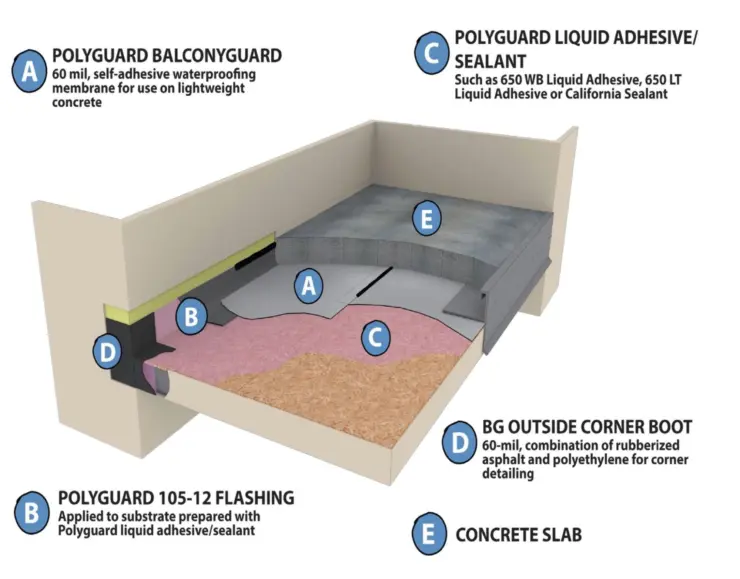 A POLYGUARD BALCONYGUARD
60 mil, self-adhesive waterproofing membrane for use on lightweight concrete

C POLYGUARD LIQUID ADHESIVE/ SEALANT
Such as 650 WB Liquid Adhesive, 650 LT Liquid Adhesive or California Sealant

E

A

B

C

D

D BG OUTSIDE CORNER BOOT
60-mil, combination of rubberized asphalt and polyethylene for corner detailing

B POLYGUARD 105-12 FLASHING
Applied to substrate prepared with Polyguard liquid adhesive/sealant

E CONCRETE SLAB