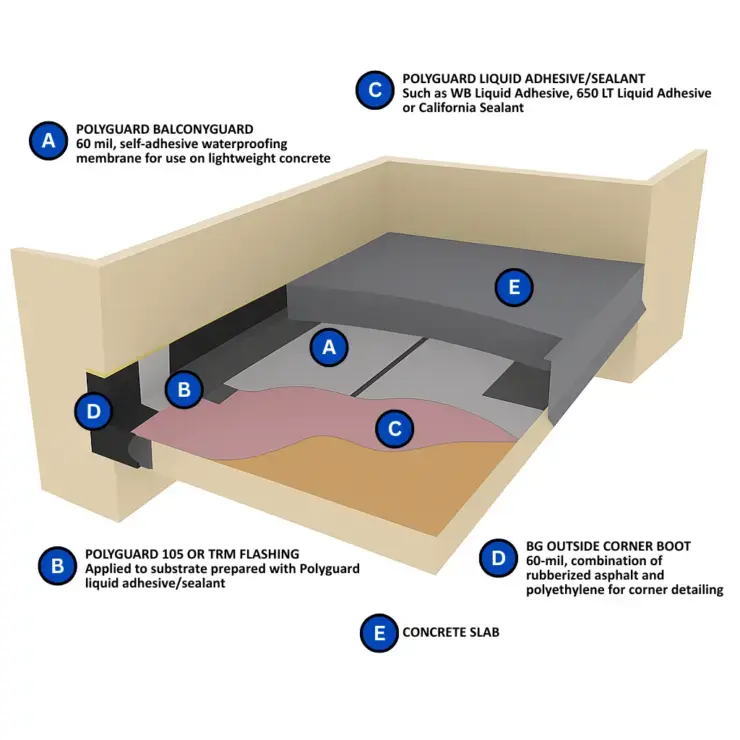 C POLYGUARD LIQUID ADHESIVE/SEALANT
Such as WB Liquid Adhesive, 650 LT Liquid Adhesive or California Sealant

A POLYGUARD BALCONYGUARD
60 mil, self-adhesive waterproofing membrane for use on lightweight concrete

E

A

B

D

C

B POLYGUARD 105 OR TRM FLASHING
Applied to substrate prepared with Polyguard liquid adhesive/sealant

D BG OUTSIDE CORNER BOOT
60-mil, combination of rubberized asphalt and polyethylene for corner detailing

E CONCRETE SLAB